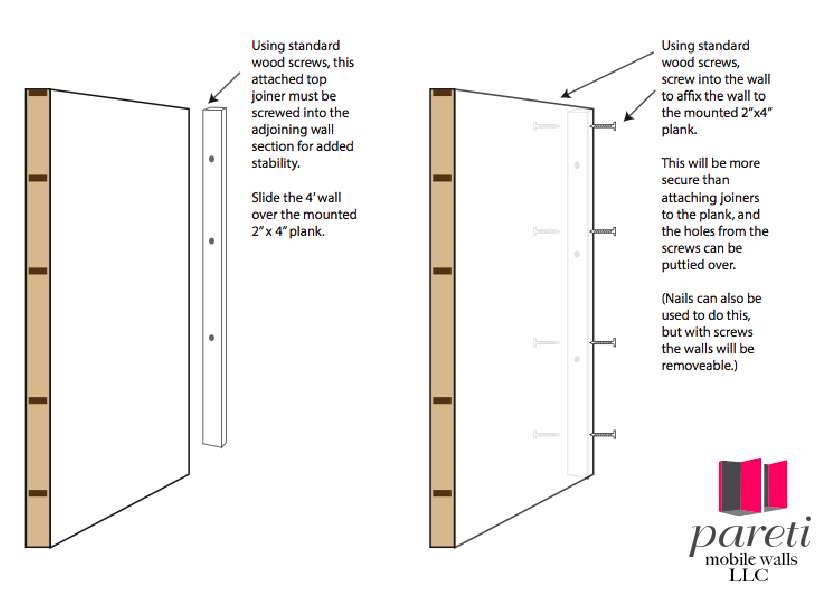 Using standard wood screws, this attached top joiner must be screwed into the adjoining wall section for added stability.

Slide the 4' wall over the mounted 2" x 4" plank.

Using standard wood screws, screw into the wall to affix the wall to the mounted 2"x4" plank.

This will be more secure than attaching joiners to the plank, and the holes from the screws can be puttied over.

(Nails can also be used to do this, but with screws the walls will be removeable.)

pareti
mobile walls
LLC